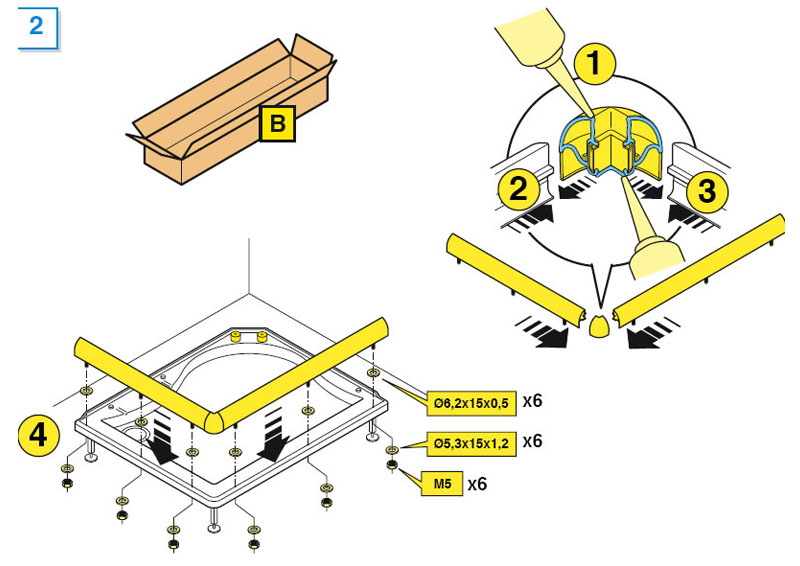 2

B

1

2

3

4

Ø6,2x15x0,5 x6

Ø5,3x15x1,2 x6

M5 x6