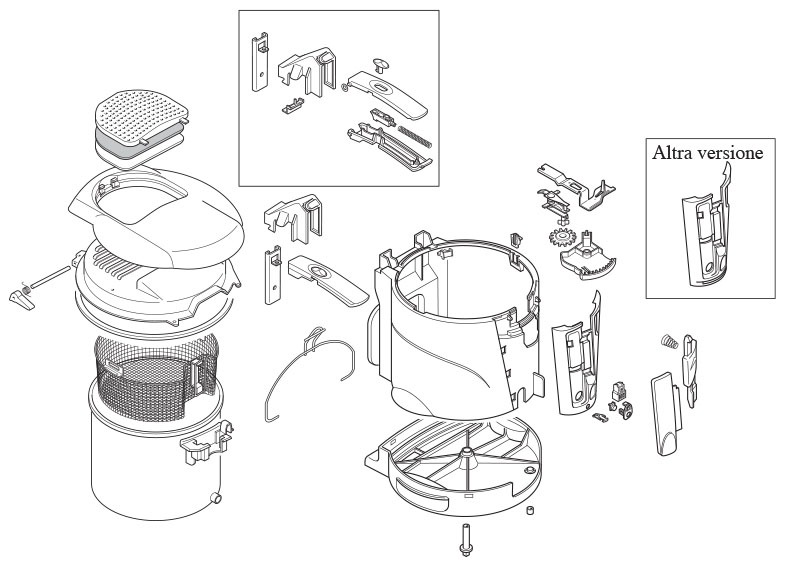 Altra versione