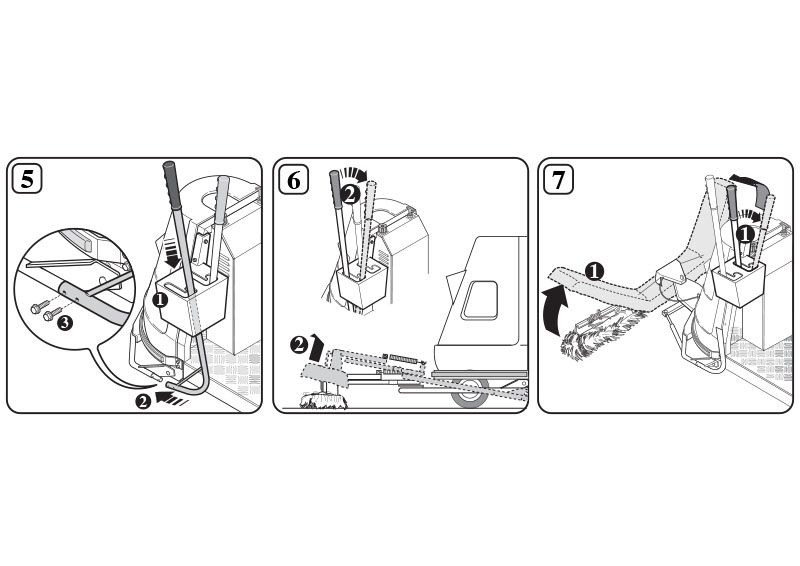 5
1
3
2
6
2
2
7
1
1