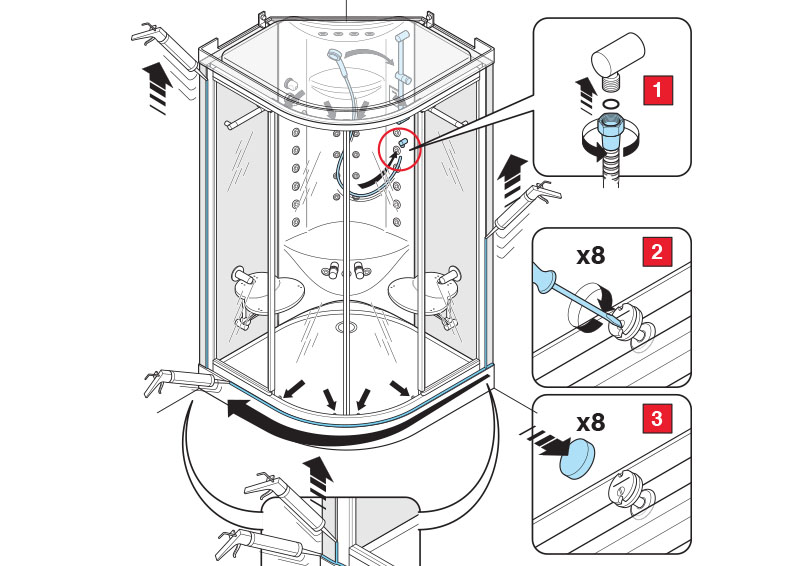 1

x8
2

x8
3