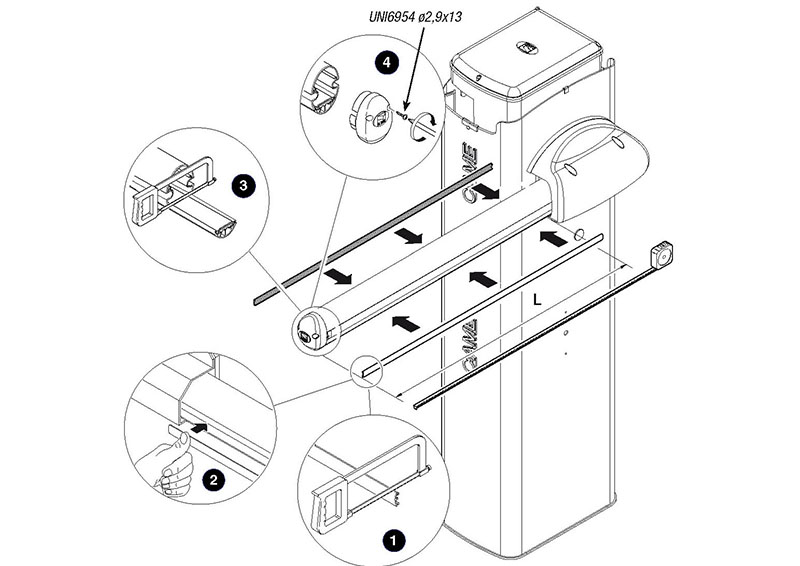 UNI6954 ø2,9x13

4

3

CAME

L

CAME

2

1